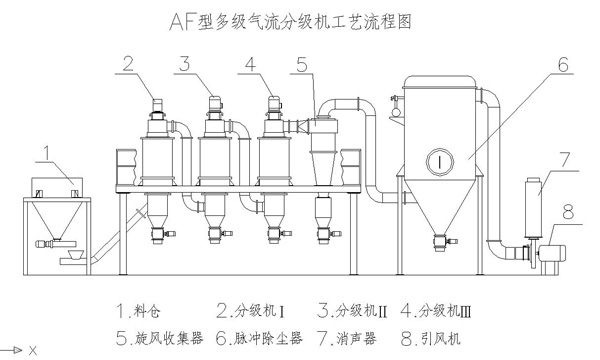 AF型多级气流分级机工艺流程图

2 3 4 5 6

1

7

8

1.料仓 2.分级机Ⅰ 3.分级机Ⅱ 4.分级机Ⅲ

5.旋风收集器 6.脉冲除尘器 7.消声器 8.引风机

X